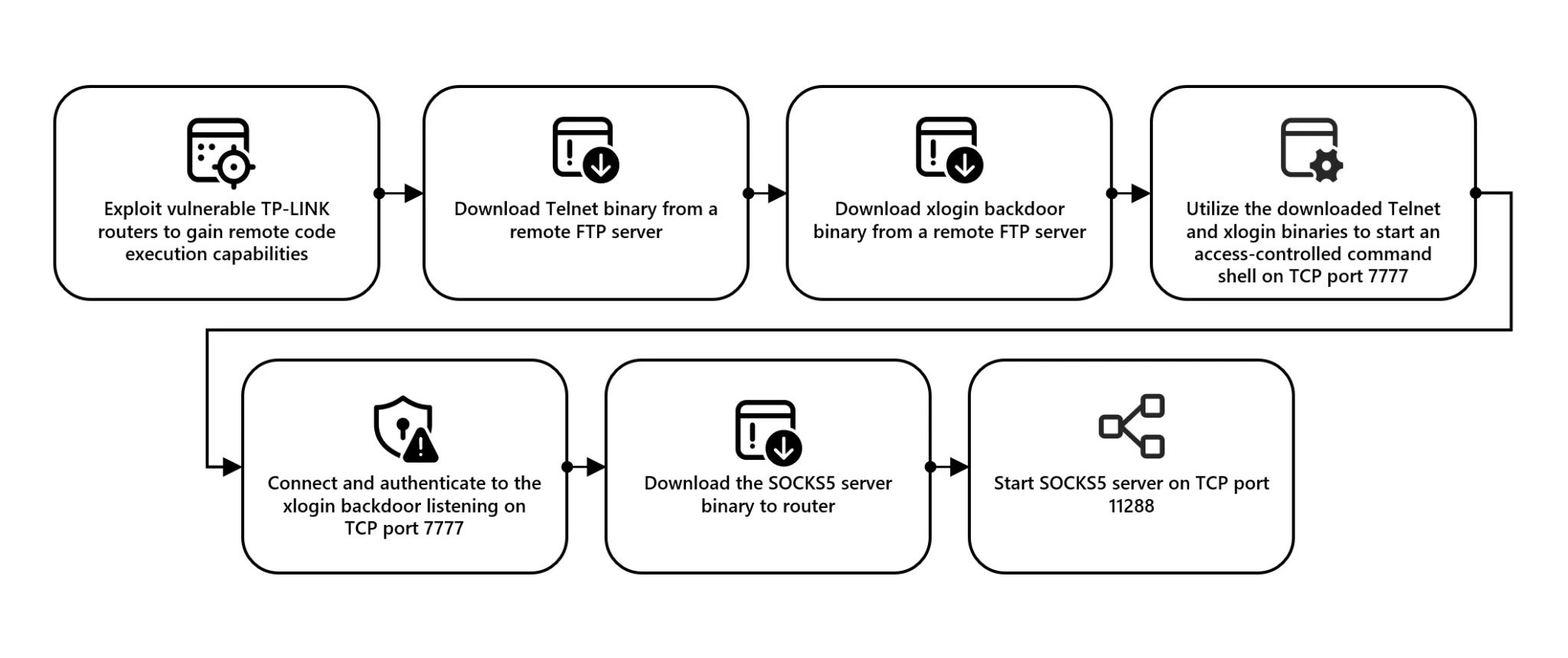 Exploit vulnerable TP-LINK routers to gain remote code execution capabilities

Download Telnet binary from a remote FTP server

Download xlogin backdoor binary from a remote FTP server

Utilize the downloaded Telnet and xlogin binaries to start an access-controlled command shell on TCP port 7777

Connect and authenticate to the xlogin backdoor listening on TCP port 7777

Download the SOCKS5 server binary to router

Start SOCKS5 server on TCP port 11288