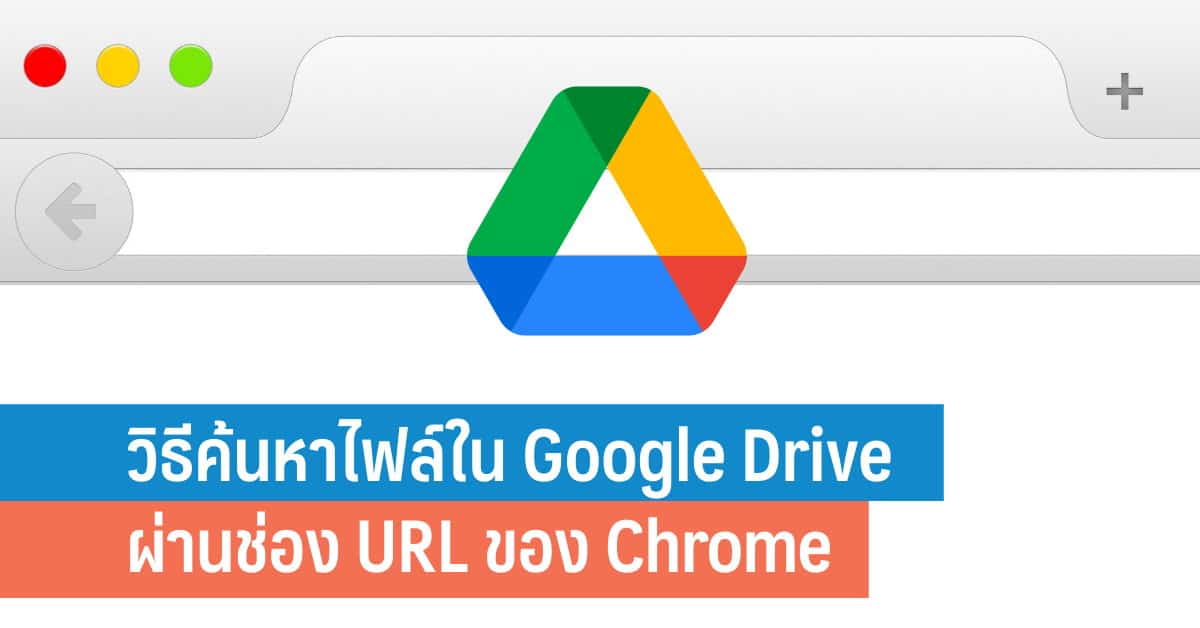 +

วิธีค้นหาไฟล์ใน Google Drive

ผ่านช่อง URL ของ Chrome